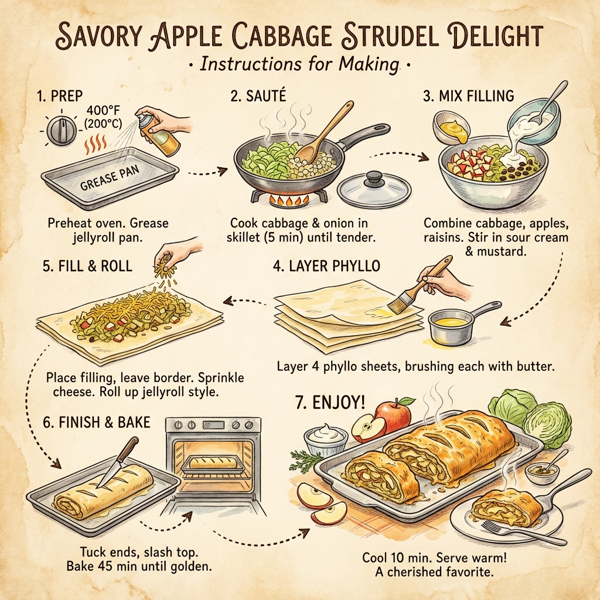 SAVORY APPLE CABBAGE STRUDEL DELIGHT
· Instructions for Making ·

1. PREP
400°F (200°C)
GREASE PAN
Preheat oven. Grease jellyroll pan.

2. SAUTÉ
Cook cabbage & onion in skillet (5 min) until tender.

3. MIX FILLING
Combine cabbage, apples, raisins. Stir in sour cream & mustard.

4. LAYER PHYLLO
Layer 4 phyllo sheets, brushing each with butter.

5. FILL & ROLL
Place filling, leave border. Sprinkle cheese. Roll up jellyroll style.

6. FINISH & BAKE
Tuck ends, slash top. Bake 45 min until golden.

7. ENJOY!
Cool 10 min. Serve warm! A cherished favorite.