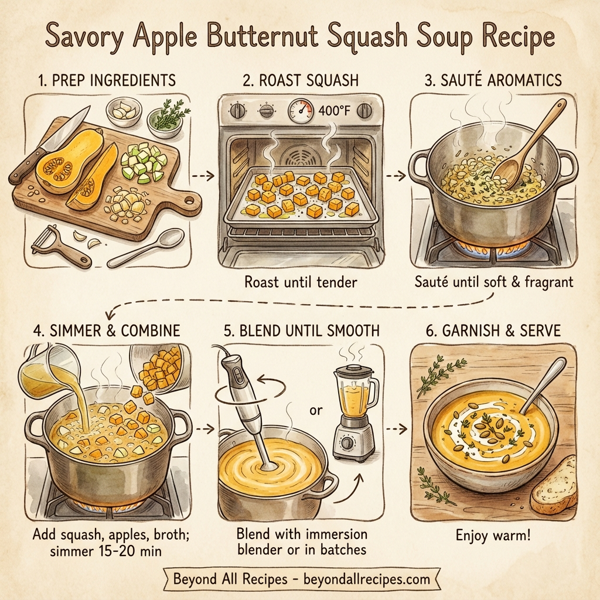 Savory Apple Butternut Squash Soup Recipe

1. PREP INGREDIENTS

2. ROAST SQUASH

400°F

Roast until tender

3. SAUTÉ AROMATICS

Sauté until soft & fragrant

4. SIMMER & COMBINE

Add squash, apples, broth; simmer 15-20 min

5. BLEND UNTIL SMOOTH

or

Blend with immersion blender or in batches

6. GARNISH & SERVE

Enjoy warm!

Beyond All Recipes - beyondallrecipes.com