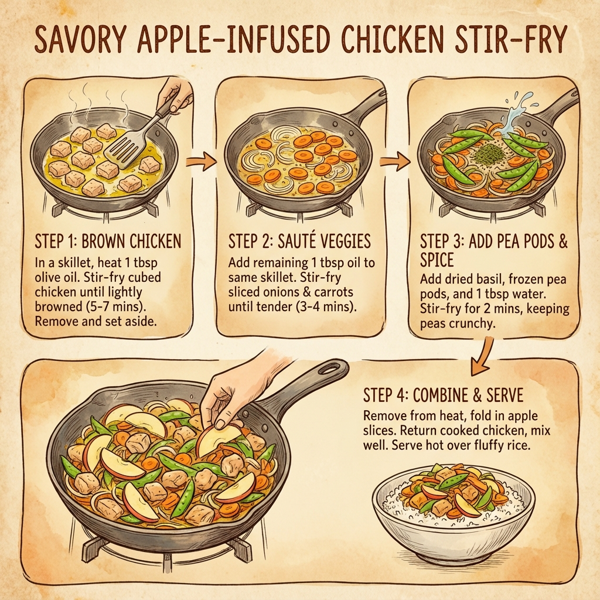 SAVORY APPLE-INFUSED CHICKEN STIR-FRY

STEP 1: BROWN CHICKEN
In a skillet, heat 1 tbsp olive oil. Stir-fry cubed chicken until lightly browned (5-7 mins). Remove and set aside.

STEP 2: SAUTÉ VEGGIES
Add remaining 1 tbsp oil to same skillet. Stir-fry sliced onions & carrots until tender (3-4 mins).

STEP 3: ADD PEA PODS & SPICE
Add dried basil, frozen pea pods, and 1 tbsp water. Stir-fry for 2 mins, keeping peas crunchy.

STEP 4: COMBINE & SERVE
Remove from heat, fold in apple slices. Return cooked chicken, mix well. Serve hot over fluffy rice.