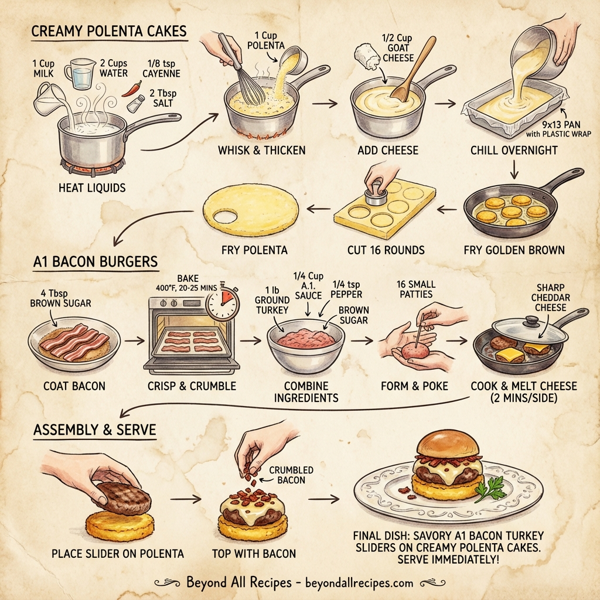 CREAMY POLENTA CAKES

1 Cup MILK
2 Cups WATER
1/8 tsp CAYENNE
2 Tbsp SALT
HEAT LIQUIDS

1 Cup POLENTA
WHISK & THICKEN

1/2 Cup GOAT CHEESE
ADD CHEESE

9x13 PAN with PLASTIC WRAP
CHILL OVERNIGHT

FRY GOLDEN BROWN

CUT 16 ROUNDS

FRY POLENTA

A1 BACON BURGERS

4 Tbsp BROWN SUGAR
COAT BACON

BAKE 400°F, 20-25 MINS
CRISP & CRUMBLE

1 lb GROUND TURKEY
1/4 Cup A.1. SAUCE
1/4 tsp PEPPER
BROWN SUGAR
COMBINE INGREDIENTS

16 SMALL PATTIES
FORM & POKE

SHARP CHEDDAR CHEESE
COOK & MELT CHEESE (2 MINS/SIDE)

ASSEMBLY & SERVE

PLACE SLIDER ON POLENTA

CRUMBLED BACON
TOP WITH BACON

FINAL DISH: SAVORY A1 BACON TURKEY SLIDERS ON CREAMY POLENTA CAKES. SERVE IMMEDIATELY!

Beyond All Recipes - beyondallrecipes.com