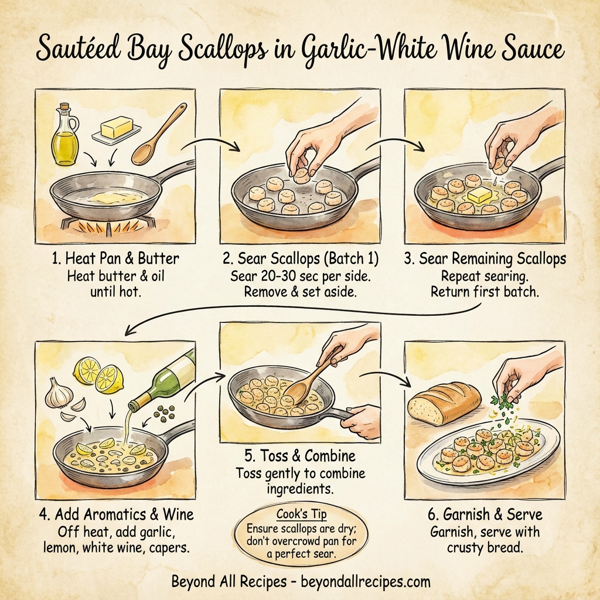 Sautéed Bay Scallops in Garlic-White Wine Sauce

1. Heat Pan & Butter
Heat butter & oil until hot.

2. Sear Scallops (Batch 1)
Sear 20-30 sec per side. Remove & set aside.

3. Sear Remaining Scallops
Repeat searing. Return first batch.

4. Add Aromatics & Wine
Off heat, add garlic, lemon, white wine, capers.

5. Toss & Combine
Toss gently to combine ingredients.

Cook's Tip
Ensure scallops are dry; don't overcrowd pan for a perfect sear.

6. Garnish & Serve
Garnish, serve with crusty bread.

Beyond All Recipes - beyondallrecipes.com