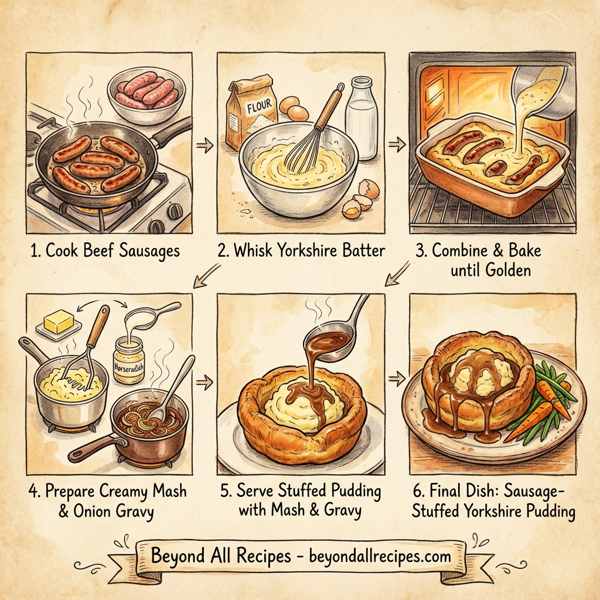 FLOUR

1. Cook Beef Sausages

2. Whisk Yorkshire Batter

3. Combine & Bake until Golden

Horseradish

4. Prepare Creamy Mash & Onion Gravy

5. Serve Stuffed Pudding with Mash & Gravy

6. Final Dish: Sausage-Stuffed Yorkshire Pudding

Beyond All Recipes - beyondallrecipes.com