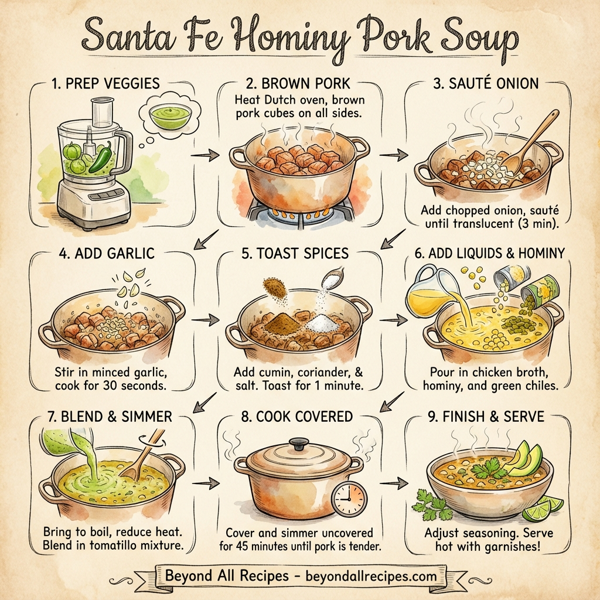 Santa Fe Hominy Pork Soup

1. PREP VEGGIES

2. BROWN PORK
Heat Dutch oven, brown pork cubes on all sides.

3. SAUTÉ ONION
Add chopped onion, sauté until translucent (3 min).

4. ADD GARLIC
Stir in minced garlic, cook for 30 seconds.

5. TOAST SPICES
Add cumin, coriander, & salt. Toast for 1 minute.

6. ADD LIQUIDS & HOMINY
Pour in chicken broth, hominy, and green chiles.

7. BLEND & SIMMER
Bring to boil, reduce heat. Blend in tomatillo mixture.

8. COOK COVERED
Cover and simmer uncovered for 45 minutes until pork is tender.

9. FINISH & SERVE
Adjust seasoning. Serve hot with garnishes!

Beyond All Recipes - beyondallrecipes.com