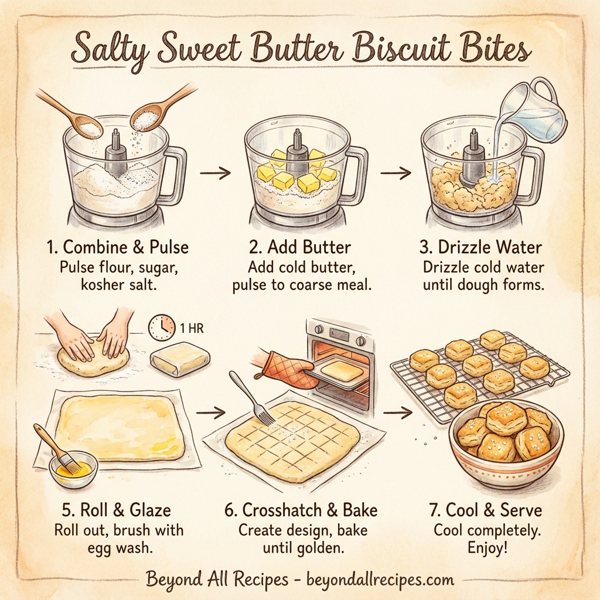 Salty Sweet Butter Biscuit Bites

1. Combine & Pulse
Pulse flour, sugar, kosher salt.

2. Add Butter
Add cold butter, pulse to coarse meal.

3. Drizzle Water
Drizzle cold water until dough forms.

1 HR

5. Roll & Glaze
Roll out, brush with egg wash.

6. Crosshatch & Bake
Create design, bake until golden.

7. Cool & Serve
Cool completely. Enjoy!

Beyond All Recipes - beyondallrecipes.com