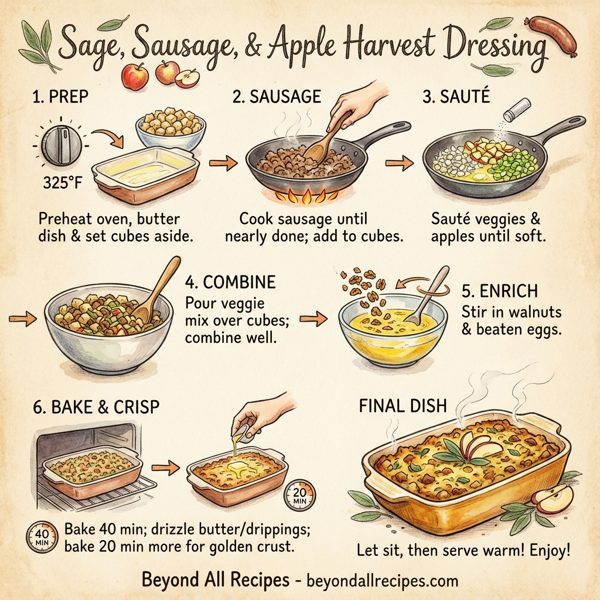 Sage, Sausage, & Apple Harvest Dressing

1. PREP

325°F

Preheat oven, butter dish & set cubes aside.

2. SAUSAGE

Cook sausage until nearly done; add to cubes.

3. SAUTÉ

Sauté veggies & apples until soft.

4. COMBINE

Pour veggie mix over cubes; combine well.

5. ENRICH

Stir in walnuts & beaten eggs.

6. BAKE & CRISP

20 MIN

40 MIN

Bake 40 min; drizzle butter/drippings; bake 20 min more for golden crust.

FINAL DISH

Let sit, then serve warm! Enjoy!

Beyond All Recipes - beyondallrecipes.com