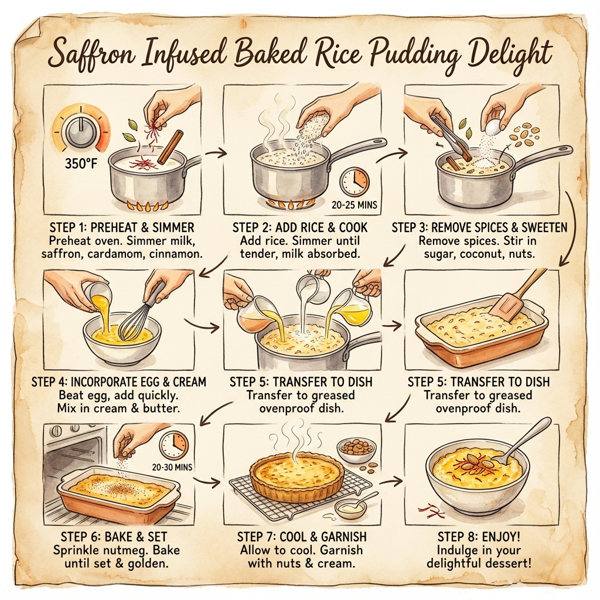 Saffron Infused Baked Rice Pudding Delight

350°F

STEP 1: PREHEAT & SIMMER
Preheat oven. Simmer milk, saffron, cardamom, cinnamon.

20-25 MINS

STEP 2: ADD RICE & COOK
Add rice. Simmer until tender, milk absorbed.

STEP 3: REMOVE SPICES & SWEETEN
Remove spices. Stir in sugar, coconut, nuts.

STEP 4: INCORPORATE EGG & CREAM
Beat egg, add quickly. Mix in cream & butter.

STEP 5: TRANSFER TO DISH
Transfer to greased ovenproof dish.

STEP 5: TRANSFER TO DISH
Transfer to greased ovenproof dish.

20-30 MINS

STEP 6: BAKE & SET
Sprinkle nutmeg. Bake until set & golden.

STEP 7: COOL & GARNISH
Allow to cool. Garnish with nuts & cream.

STEP 8: ENJOY!
Indulge in your delightful dessert!