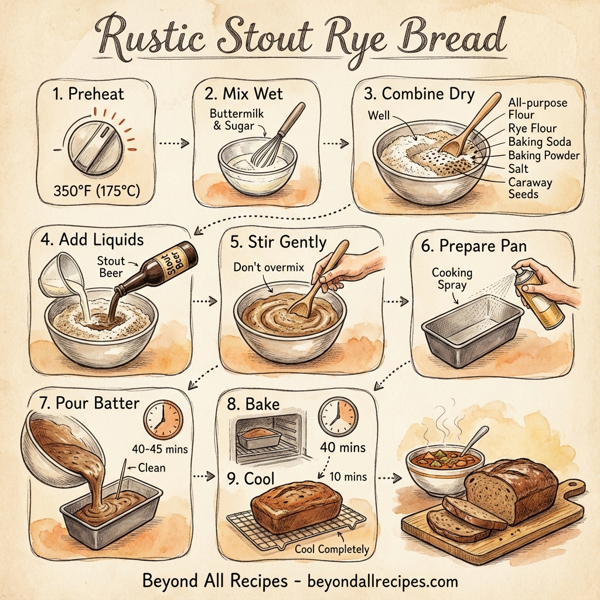 Rustic Stout Rye Bread

1. Preheat

350°F (175°C)

2. Mix Wet

Buttermilk & Sugar

3. Combine Dry

Well

All-purpose Flour
Rye Flour
Baking Soda
Baking Powder
Salt
Caraway Seeds

4. Add Liquids

Stout Beer

Stout Beer

5. Stir Gently

Don't overmix

6. Prepare Pan

Cooking Spray

7. Pour Batter

40-45 mins

Clean

8. Bake

40 mins

9. Cool

10 mins

Cool Completely

Beyond All Recipes - beyondallrecipes.com