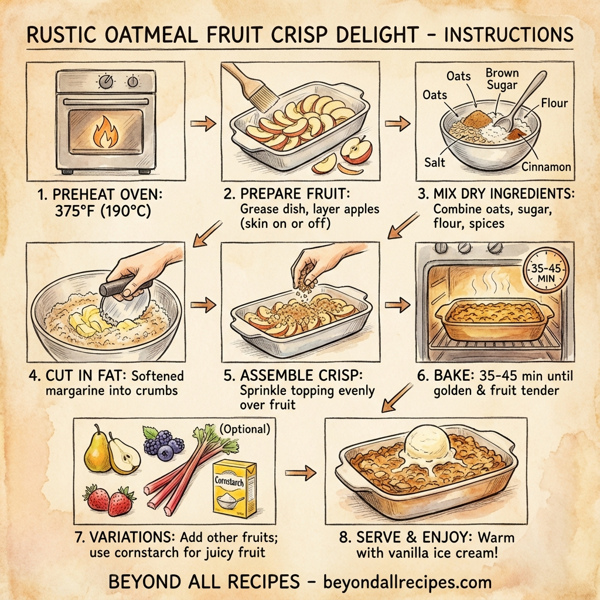 RUSTIC OATMEAL FRUIT CRISP DELIGHT - INSTRUCTIONS

1. PREHEAT OVEN: 375°F (190°C)

2. PREPARE FRUIT: Grease dish, layer apples (skin on or off)

Oats
Oats
Brown Sugar
Flour
Salt
Cinnamon

3. MIX DRY INGREDIENTS: Combine oats, sugar, flour, spices

4. CUT IN FAT: Softened margarine into crumbs

5. ASSEMBLE CRISP: Sprinkle topping evenly over fruit

35-45 MIN

6. BAKE: 35-45 min until golden & fruit tender

(Optional)
Cornstarch

7. VARIATIONS: Add other fruits; use cornstarch for juicy fruit

8. SERVE & ENJOY: Warm with vanilla ice cream!

BEYOND ALL RECIPES - beyondallrecipes.com