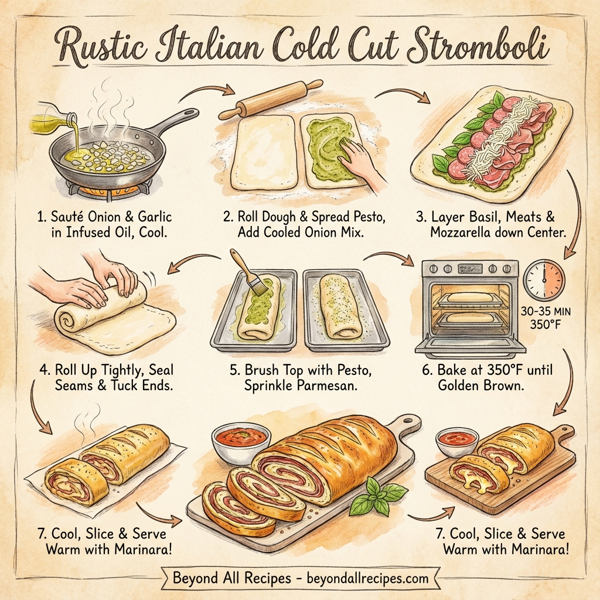 Rustic Italian Cold Cut Stromboli

1. Sauté Onion & Garlic in Infused Oil, Cool.

2. Roll Dough & Spread Pesto, Add Cooled Onion Mix.

3. Layer Basil, Meats & Mozzarella down Center.

4. Roll Up Tightly, Seal Seams & Tuck Ends.

5. Brush Top with Pesto, Sprinkle Parmesan.

30-35 MIN
350°F

6. Bake at 350°F until Golden Brown.

7. Cool, Slice & Serve Warm with Marinara!

7. Cool, Slice & Serve Warm with Marinara!

Beyond All Recipes - beyondallrecipes.com