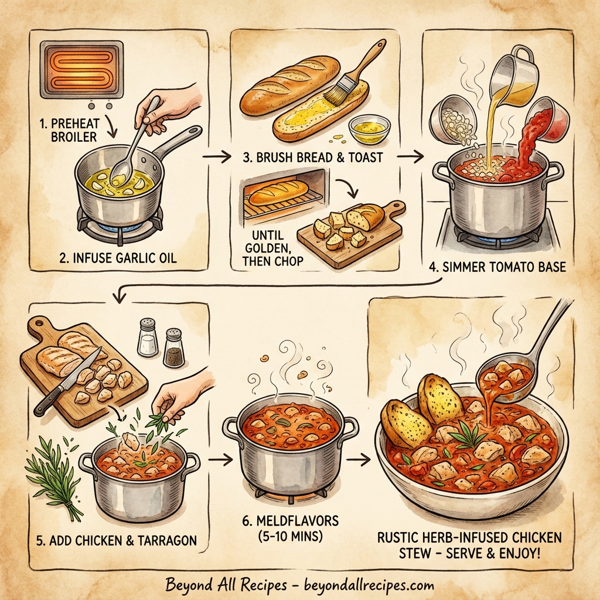 1. PREHEAT BROILER

2. INFUSE GARLIC OIL

3. BRUSH BREAD & TOAST

UNTIL GOLDEN, THEN CHOP

4. SIMMER TOMATO BASE

5. ADD CHICKEN & TARRAGON

6. MELDFLAVORS (5-10 MINS)

RUSTIC HERB-INFUSED CHICKEN STEW - SERVE & ENJOY!

Beyond All Recipes - beyondallrecipes.com