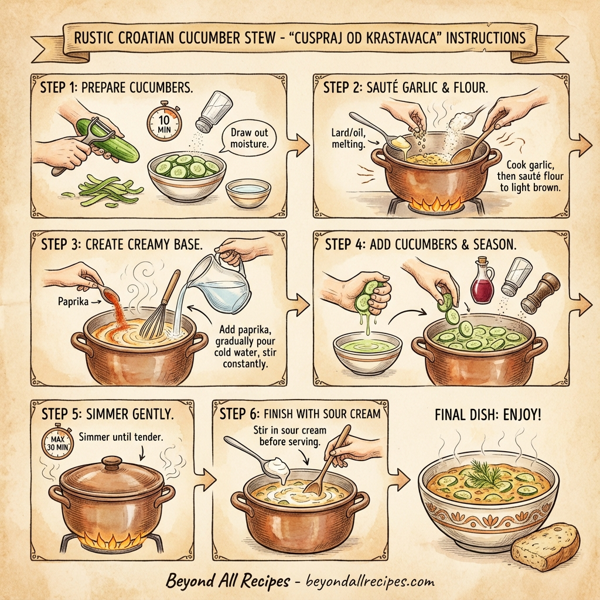 RUSTIC CROATIAN CUCUMBER STEW - "CUSPRAJ OD KRASTAVACA" INSTRUCTIONS

STEP 1: PREPARE CUCUMBERS.

10 MIN

Draw out moisture.

STEP 2: SAUTÉ GARLIC & FLOUR.

Lard/oil, melting.

Cook garlic, then sauté flour to light brown.

STEP 3: CREATE CREAMY BASE.

Paprika

Add paprika, gradually pour cold water, stir constantly.

STEP 4: ADD CUCUMBERS & SEASON.

STEP 5: SIMMER GENTLY.

MAX 30 MIN

Simmer until tender.

STEP 6: FINISH WITH SOUR CREAM

Stir in sour cream before serving.

FINAL DISH: ENJOY!

Beyond All Recipes - beyondallrecipes.com