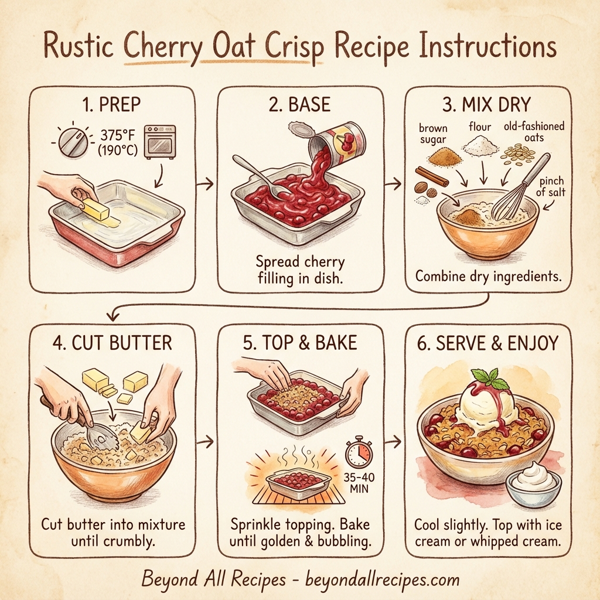 Rustic Cherry Oat Crisp Recipe Instructions

1. PREP

375°F (190°C)

2. BASE

Spread cherry filling in dish.

3. MIX DRY

brown sugar

flour

old-fashioned oats

pinch of salt

Combine dry ingredients.

4. CUT BUTTER

Cut butter into mixture until crumbly.

5. TOP & BAKE

35-40 MIN

Sprinkle topping. Bake until golden & bubbling.

6. SERVE & ENJOY

Cool slightly. Top with ice cream or whipped cream.

Beyond All Recipes - beyondallrecipes.com