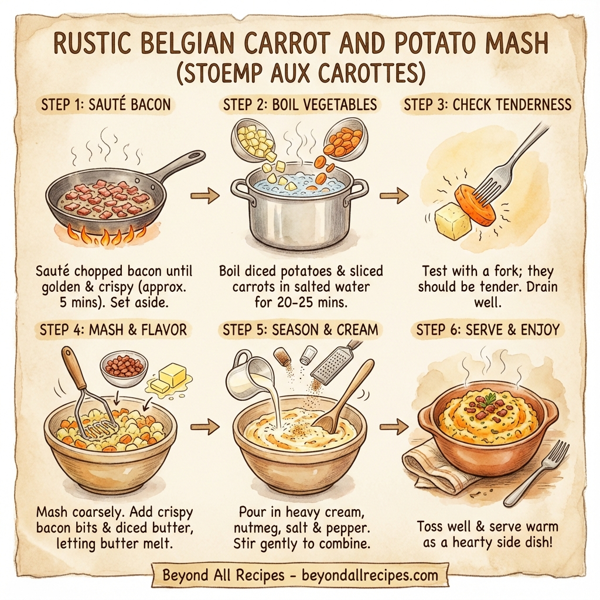 RUSTIC BELGIAN CARROT AND POTATO MASH
(STOEMP AUX CAROTTES)

STEP 1: SAUTÉ BACON

Sauté chopped bacon until golden & crispy (approx. 5 mins). Set aside.

STEP 2: BOIL VEGETABLES

Boil diced potatoes & sliced carrots in salted water for 20-25 mins.

STEP 3: CHECK TENDERNESS

Test with a fork; they should be tender. Drain well.

STEP 4: MASH & FLAVOR

Mash coarsely. Add crispy bacon bits & diced butter, letting butter melt.

STEP 5: SEASON & CREAM

Pour in heavy cream, nutmeg, salt & pepper. Stir gently to combine.

STEP 6: SERVE & ENJOY

Toss well & serve warm as a hearty side dish!

Beyond All Recipes - beyondallrecipes.com