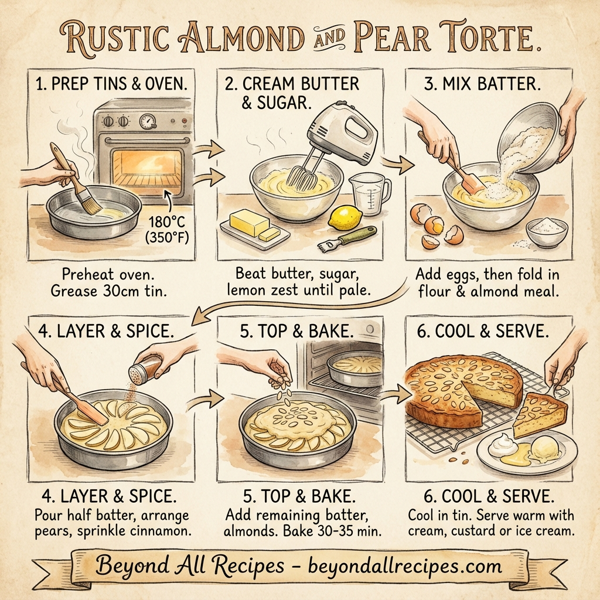 RUSTIC ALMOND AND PEAR TORTE.

1. PREP TINS & OVEN.

180°C (350°F)

Preheat oven. Grease 30cm tin.

2. CREAM BUTTER & SUGAR.

Beat butter, sugar, lemon zest until pale.

3. MIX BATTER.

Add eggs, then fold in flour & almond meal.

4. LAYER & SPICE.

4. LAYER & SPICE.
Pour half batter, arrange pears, sprinkle cinnamon.

5. TOP & BAKE.

5. TOP & BAKE.
Add remaining batter, almonds. Bake 30-35 min.

6. COOL & SERVE.

6. COOL & SERVE.
Cool in tin. Serve warm with cream, custard or ice cream.

Beyond All Recipes - beyondallrecipes.com