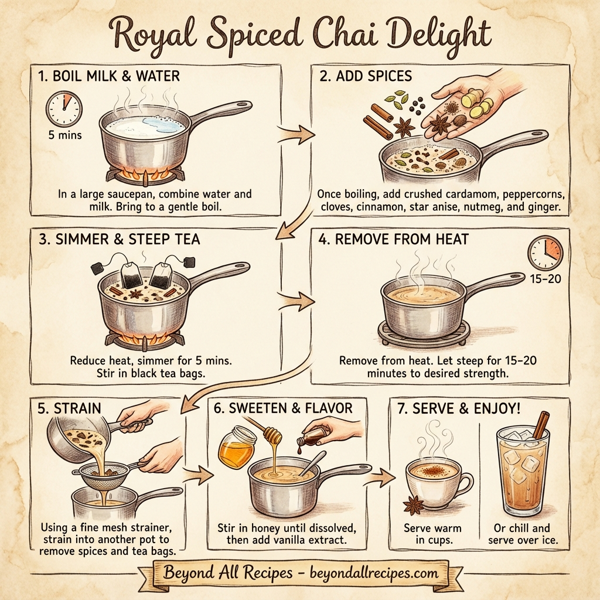 Royal Spiced Chai Delight

1. BOIL MILK & WATER

5 mins

In a large saucepan, combine water and milk. Bring to a gentle boil.

2. ADD SPICES

Once boiling, add crushed cardamom, peppercorns, cloves, cinnamon, star anise, nutmeg, and ginger.

3. SIMMER & STEEP TEA

Reduce heat, simmer for 5 mins. Stir in black tea bags.

4. REMOVE FROM HEAT

15–20

Remove from heat. Let steep for 15–20 minutes to desired strength.

5. STRAIN

Using a fine mesh strainer, strain into another pot to remove spices and tea bags.

6. SWEETEN & FLAVOR

Stir in honey until dissolved, then add vanilla extract.

7. SERVE & ENJOY!

Serve warm in cups.

Or chill and serve over ice.

Beyond All Recipes – beyondallrecipes.com