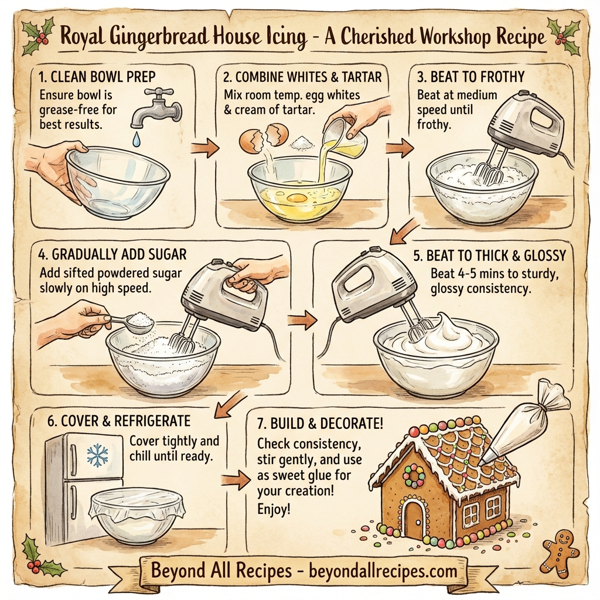 Royal Gingerbread House Icing - A Cherished Workshop Recipe

1. CLEAN BOWL PREP
Ensure bowl is grease-free for best results.

2. COMBINE WHITES & TARTAR
Mix room temp. egg whites & cream of tartar.

3. BEAT TO FROTHY
Beat at medium speed until frothy.

4. GRADUALLY ADD SUGAR
Add sifted powdered sugar slowly on high speed.

5. BEAT TO THICK & GLOSSY
Beat 4-5 mins to sturdy, glossy consistency.

6. COVER & REFRIGERATE
Cover tightly and chill until ready.

7. BUILD & DECORATE!
Check consistency, stir gently, and use as sweet glue for your creation!
Enjoy!

Beyond All Recipes - beyondallrecipes.com