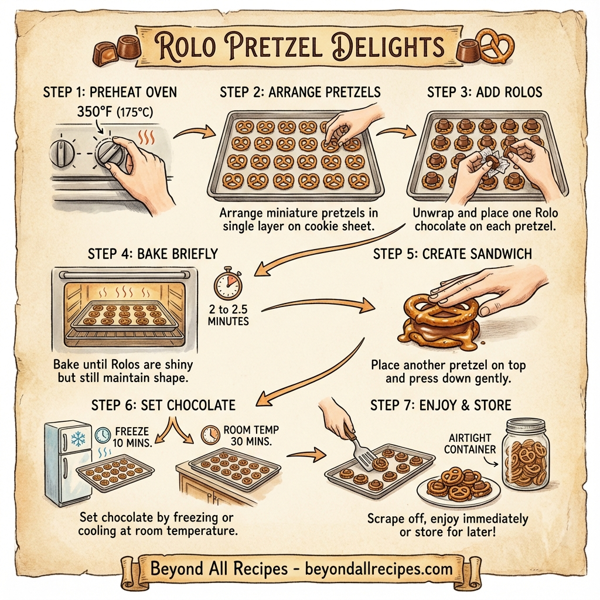 ROLO PRETZEL DELIGHTS

STEP 1: PREHEAT OVEN

350°F (175°C)

STEP 2: ARRANGE PRETZELS

Arrange miniature pretzels in single layer on cookie sheet.

STEP 3: ADD ROLOS

Unwrap and place one Rolo chocolate on each pretzel.

STEP 4: BAKE BRIEFLY

2 to 2.5 MINUTES

Bake until Rolos are shiny but still maintain shape.

STEP 5: CREATE SANDWICH

Place another pretzel on top and press down gently.

STEP 6: SET CHOCOLATE

FREEZE 10 MINS.

ROOM TEMP 30 MINS.

Set chocolate by freezing or cooling at room temperature.

STEP 7: ENJOY & STORE

AIRTIGHT CONTAINER

Scrape off, enjoy immediately or store for later!

Beyond All Recipes - beyondallrecipes.com