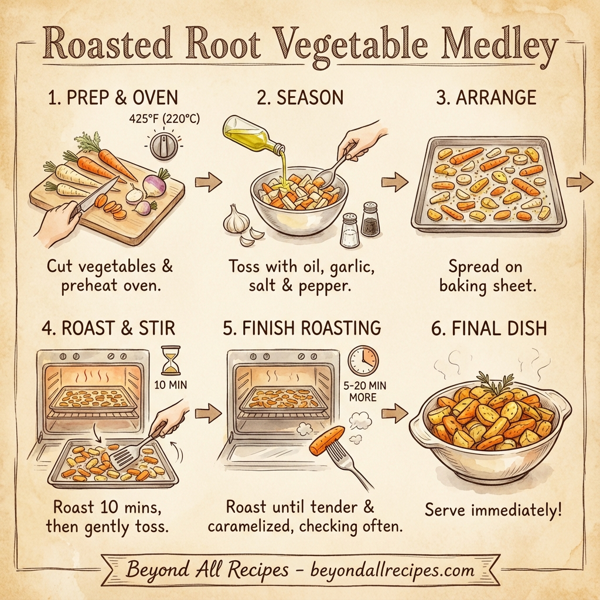 Roasted Root Vegetable Medley

1. PREP & OVEN

425°F (220°C)

Cut vegetables & preheat oven.

2. SEASON

Toss with oil, garlic, salt & pepper.

3. ARRANGE

Spread on baking sheet.

4. ROAST & STIR

10 MIN

Roast 10 mins, then gently toss.

5. FINISH ROASTING

5-20 MIN MORE

Roast until tender & caramelized, checking often.

6. FINAL DISH

Serve immediately!

Beyond All Recipes - beyondallrecipes.com