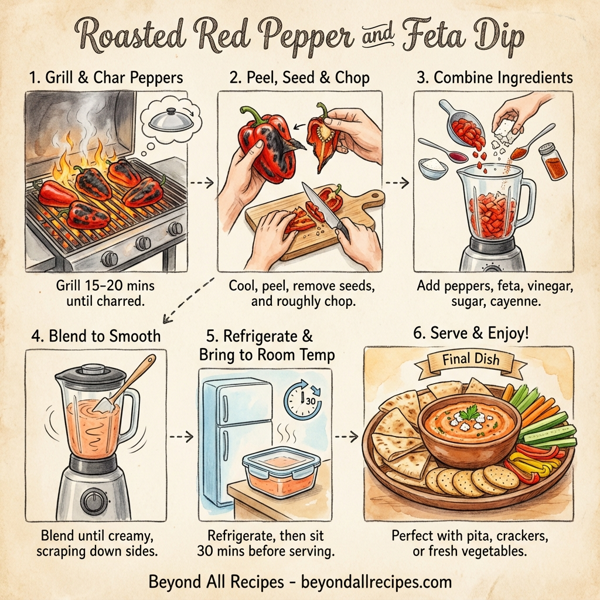 Roasted Red Pepper and Feta Dip

1. Grill & Char Peppers

Grill 15–20 mins until charred.

2. Peel, Seed & Chop

Cool, peel, remove seeds, and roughly chop.

3. Combine Ingredients

Add peppers, feta, vinegar, sugar, cayenne.

4. Blend to Smooth

Blend until creamy, scraping down sides.

5. Refrigerate & Bring to Room Temp

30

Refrigerate, then sit 30 mins before serving.

6. Serve & Enjoy!

Final Dish

Perfect with pita, crackers, or fresh vegetables.

Beyond All Recipes - beyondallrecipes.com