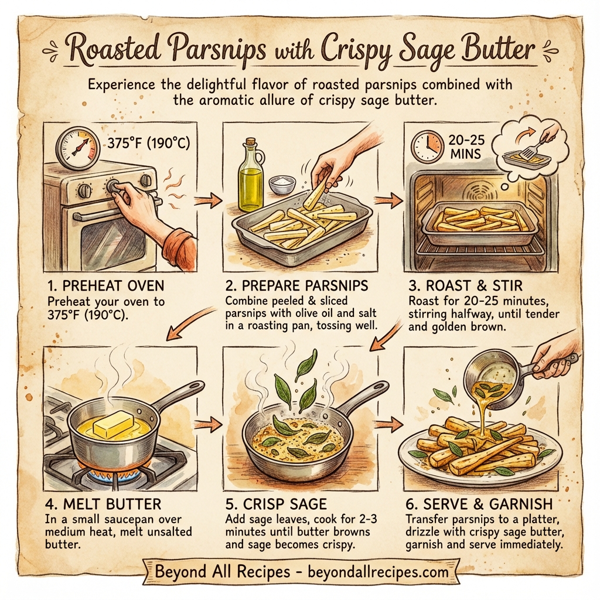 Roasted Parsnips with Crispy Sage Butter

Experience the delightful flavor of roasted parsnips combined with the aromatic allure of crispy sage butter.

375°F (190°C)

20-25 MINS

1. PREHEAT OVEN
Preheat your oven to 375°F (190°C).

2. PREPARE PARSNIPS
Combine peeled & sliced parsnips with olive oil and salt in a roasting pan, tossing well.

3. ROAST & STIR
Roast for 20-25 minutes, stirring halfway, until tender and golden brown.

4. MELT BUTTER
In a small saucepan over medium heat, melt unsalted butter.

5. CRISP SAGE
Add sage leaves, cook for 2-3 minutes until butter browns and sage becomes crispy.

6. SERVE & GARNISH
Transfer parsnips to a platter, drizzle with crispy sage butter, garnish and serve immediately.

Beyond All Recipes - beyondallrecipes.com