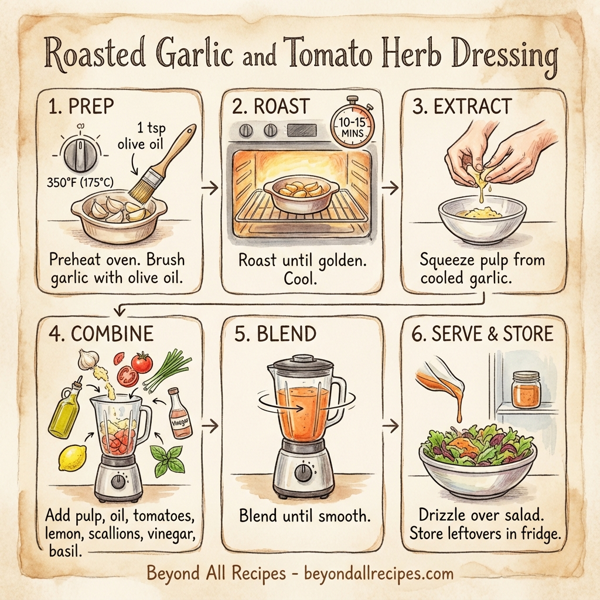 Roasted Garlic and Tomato Herb Dressing

1. PREP

1 tsp olive oil

350°F (175°C)

Preheat oven. Brush garlic with olive oil.

2. ROAST

10-15 MINS

Roast until golden. Cool.

3. EXTRACT

Squeeze pulp from cooled garlic.

4. COMBINE

Vinegar

Add pulp, oil, tomatoes, lemon, scallions, vinegar, basil.

5. BLEND

Blend until smooth.

6. SERVE & STORE

Drizzle over salad. Store leftovers in fridge.

Beyond All Recipes - beyondallrecipes.com