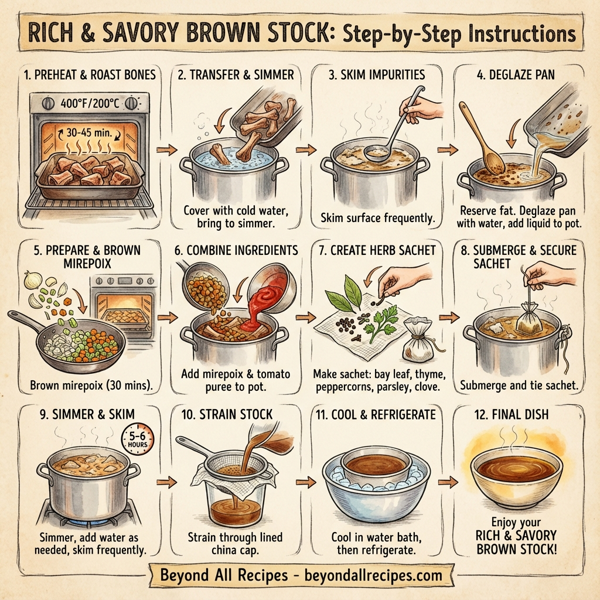 RICH & SAVORY BROWN STOCK: Step-by-Step Instructions

1. PREHEAT & ROAST BONES

400°F/200°C

30-45 min.

2. TRANSFER & SIMMER

Cover with cold water, bring to simmer.

3. SKIM IMPURITIES

Skim surface frequently.

4. DEGLAZE PAN

Reserve fat. Deglaze pan with water, add liquid to pot.

5. PREPARE & BROWN MIREPOIX

Brown mirepoix (30 mins).

6. COMBINE INGREDIENTS

Add mirepoix & tomato puree to pot.

7. CREATE HERB SACHET

Make sachet: bay leaf, thyme, peppercorns, parsley, clove.

8. SUBMERGE & SECURE SACHET

Submerge and tie sachet.

9. SIMMER & SKIM

5-6 HOURS

Simmer, add water as needed, skim frequently.

10. STRAIN STOCK

Strain through lined china cap.

11. COOL & REFRIGERATE

Cool in water bath, then refrigerate.

12. FINAL DISH

Enjoy your RICH & SAVORY BROWN STOCK!

Beyond All Recipes - beyondallrecipes.com