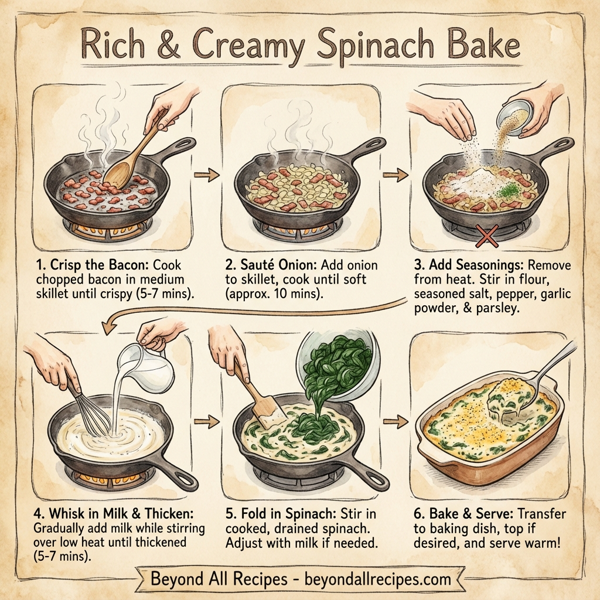 Rich & Creamy Spinach Bake

1. Crisp the Bacon: Cook chopped bacon in medium skillet until crispy (5-7 mins).

2. Sauté Onion: Add onion to skillet, cook until soft (approx. 10 mins).

3. Add Seasonings: Remove from heat. Stir in flour, seasoned salt, pepper, garlic powder, & parsley.

4. Whisk in Milk & Thicken: Gradually add milk while stirring over low heat until thickened (5-7 mins).

5. Fold in Spinach: Stir in cooked, drained spinach. Adjust with milk if needed.

6. Bake & Serve: Transfer to baking dish, top if desired, and serve warm!

Beyond All Recipes - beyondallrecipes.com