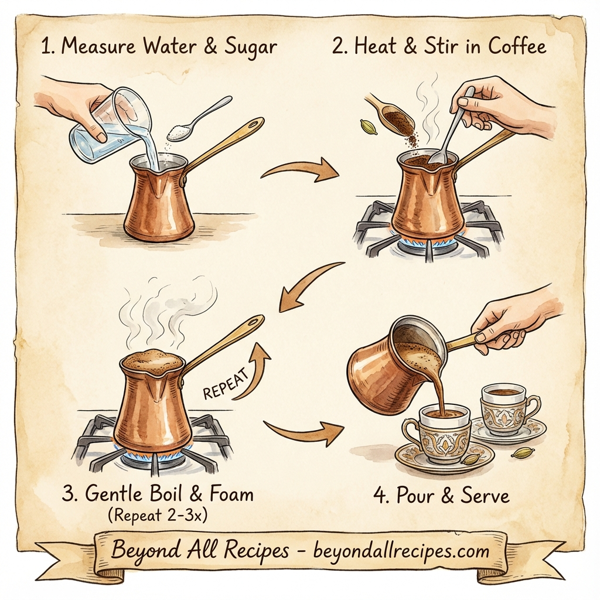 1. Measure Water & Sugar

2. Heat & Stir in Coffee

REPEAT

3. Gentle Boil & Foam
(Repeat 2-3x)

4. Pour & Serve

Beyond All Recipes - beyondallrecipes.com