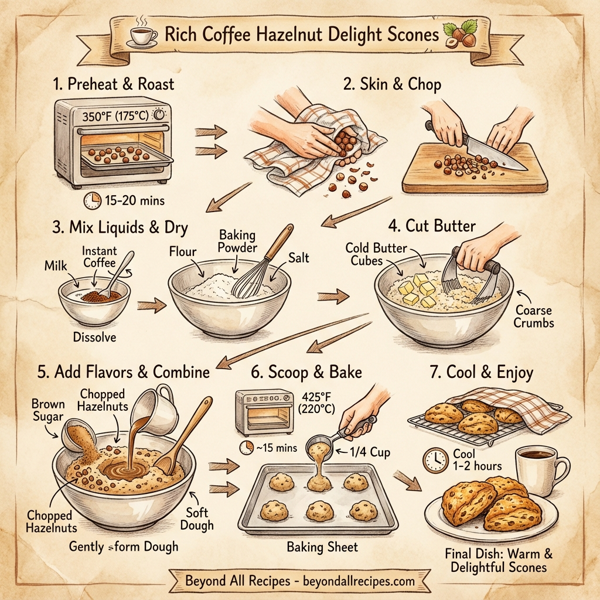 Rich Coffee Hazelnut Delight Scones

1. Preheat & Roast

350°F (175°C)

15-20 mins

2. Skin & Chop

3. Mix Liquids & Dry

Milk

Instant Coffee

Dissolve

Flour

Baking Powder

Salt

4. Cut Butter

Cold Butter Cubes

Coarse Crumbs

5. Add Flavors & Combine

Brown Sugar

Chopped Hazelnuts

Chopped Hazelnuts

Soft Dough

Gently form Dough

6. Scoop & Bake

425°F (220°C)

~15 mins

1/4 Cup

Baking Sheet

7. Cool & Enjoy

Cool 1-2 hours

Final Dish: Warm & Delightful Scones

Beyond All Recipes - beyondallrecipes.com