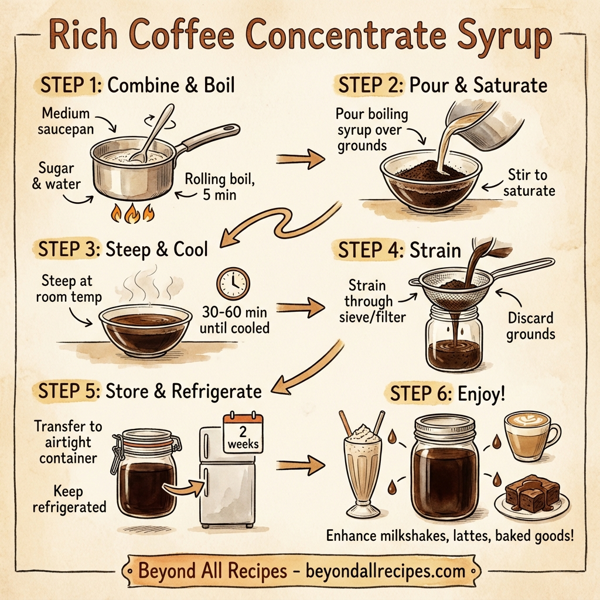 Rich Coffee Concentrate Syrup

STEP 1: Combine & Boil

Medium saucepan

Sugar & water

Rolling boil, 5 min

STEP 2: Pour & Saturate

Pour boiling syrup over grounds

Stir to saturate

STEP 3: Steep & Cool

Steep at room temp

30-60 min until cooled

STEP 4: Strain

Strain through sieve/filter

Discard grounds

STEP 5: Store & Refrigerate

Transfer to airtight container

Keep refrigerated

2 weeks

STEP 6: Enjoy!

Enhance milkshakes, lattes, baked goods!

Beyond All Recipes - beyondallrecipes.com