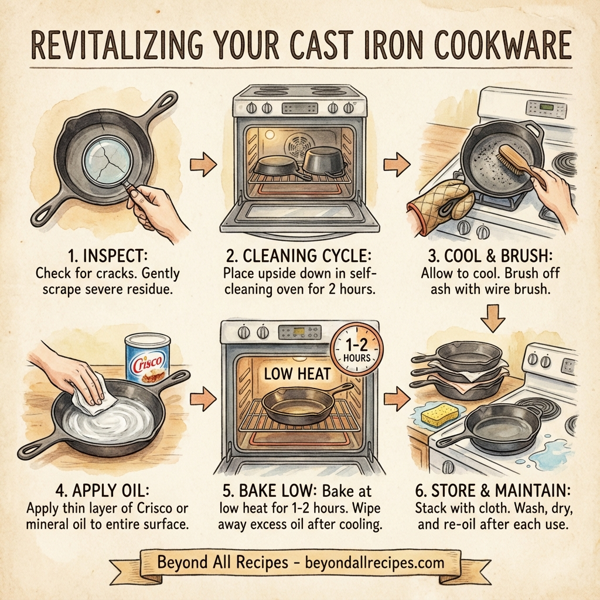 REVITALIZING YOUR CAST IRON COOKWARE

1. INSPECT:
Check for cracks. Gently scrape severe residue.

2. CLEANING CYCLE:
Place upside down in self-cleaning oven for 2 hours.

3. COOL & BRUSH:
Allow to cool. Brush off ash with wire brush.

Crisco

1-2 HOURS

LOW HEAT

4. APPLY OIL:
Apply thin layer of Crisco or mineral oil to entire surface.

5. BAKE LOW: Bake at low heat for 1-2 hours. Wipe away excess oil after cooling.

6. STORE & MAINTAIN:
Stack with cloth. Wash, dry, and re-oil after each use.

Beyond All Recipes - beyondallrecipes.com