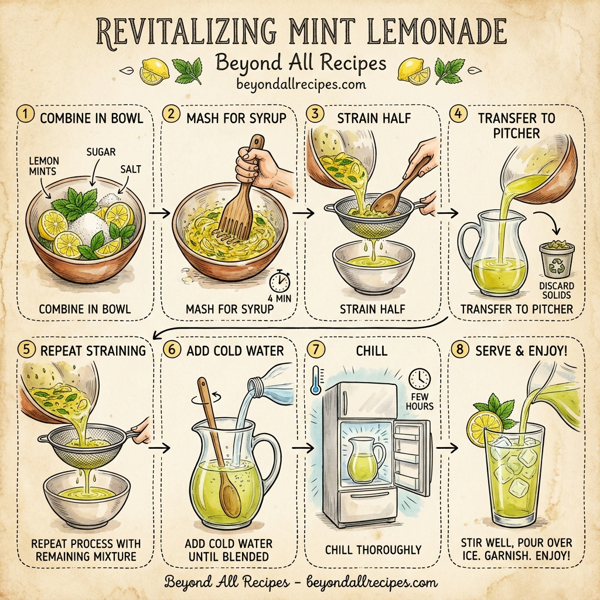 REVITALIZING MINT LEMONADE

Beyond All Recipes
beyondallrecipes.com

1 COMBINE IN BOWL
LEMON MINTS
SUGAR
SALT
COMBINE IN BOWL

2 MASH FOR SYRUP
4 MIN
MASH FOR SYRUP

3 STRAIN HALF
STRAIN HALF

4 TRANSFER TO PITCHER
DISCARD SOLIDS
TRANSFER TO PITCHER

5 REPEAT STRAINING
REPEAT PROCESS WITH REMAINING MIXTURE

6 ADD COLD WATER
ADD COLD WATER UNTIL BLENDED

7 CHILL
FEW HOURS
CHILL THOROUGHLY

8 SERVE & ENJOY!
STIR WELL, POUR OVER ICE. GARNISH. ENJOY!

Beyond All Recipes – beyondallrecipes.com