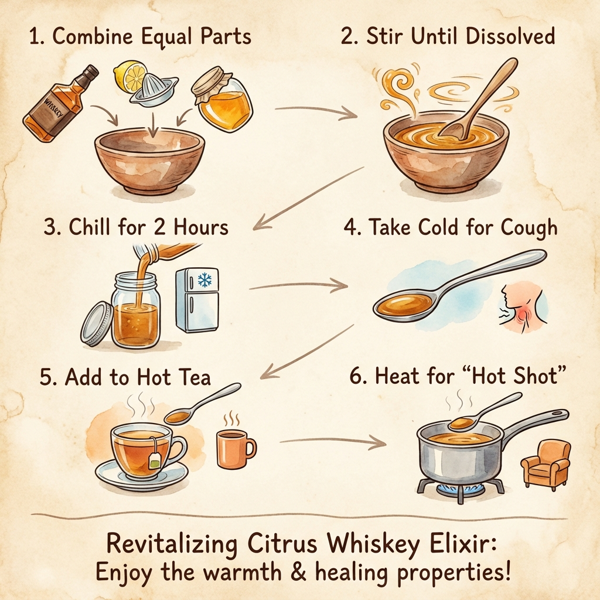 1. Combine Equal Parts

WHISKEY

2. Stir Until Dissolved

3. Chill for 2 Hours

4. Take Cold for Cough

5. Add to Hot Tea

6. Heat for "Hot Shot"

Revitalizing Citrus Whiskey Elixir:
Enjoy the warmth & healing properties!