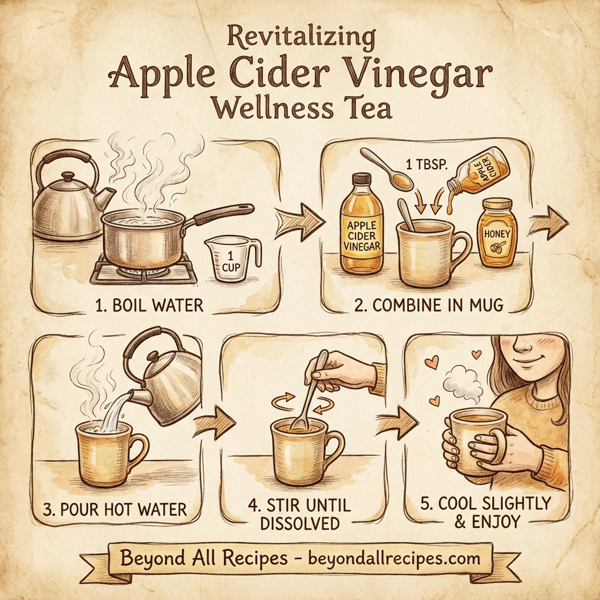 Revitalizing
Apple Cider Vinegar
Wellness Tea

1 CUP

1. BOIL WATER

1 TBSP.

APPLE CIDER

APPLE CIDER VINEGAR

HONEY

2. COMBINE IN MUG

3. POUR HOT WATER

4. STIR UNTIL DISSOLVED

5. COOL SLIGHTLY & ENJOY

Beyond All Recipes - beyondallrecipes.com