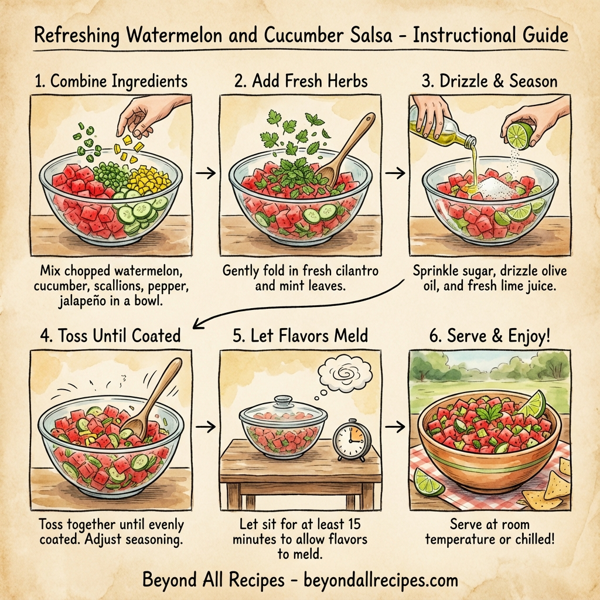 Refreshing Watermelon and Cucumber Salsa - Instructional Guide

1. Combine Ingredients

Mix chopped watermelon, cucumber, scallions, pepper, jalapeño in a bowl.

2. Add Fresh Herbs

Gently fold in fresh cilantro and mint leaves.

3. Drizzle & Season

Sprinkle sugar, drizzle olive oil, and fresh lime juice.

4. Toss Until Coated

Toss together until evenly coated. Adjust seasoning.

5. Let Flavors Meld

Let sit for at least 15 minutes to allow flavors to meld.

6. Serve & Enjoy!

Serve at room temperature or chilled!

Beyond All Recipes - beyondallrecipes.com