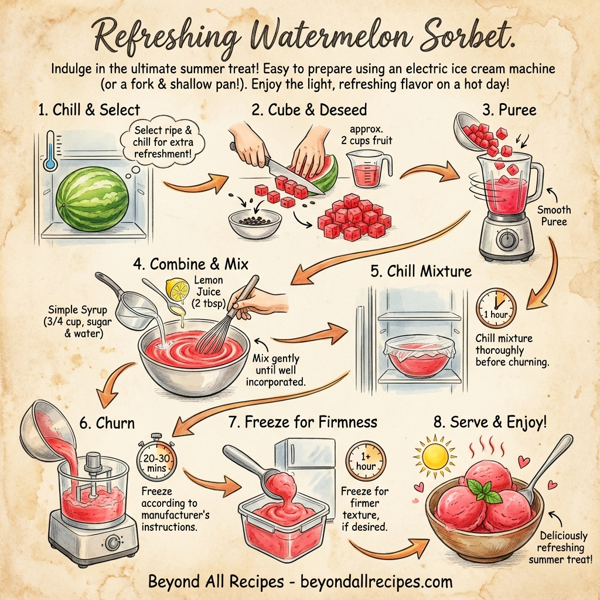 Refreshing Watermelon Sorbet.

Indulge in the ultimate summer treat! Easy to prepare using an electric ice cream machine (or a fork & shallow pan!). Enjoy the light, refreshing flavor on a hot day!

1. Chill & Select

Select ripe & chill for extra refreshment!

2. Cube & Deseed

approx. 2 cups fruit

3. Puree

Smooth Puree

4. Combine & Mix

Lemon Juice (2 tbsp)

Simple Syrup (3/4 cup, sugar & water)

Mix gently until well incorporated.

5. Chill Mixture

1 hour

Chill mixture thoroughly before churning.

6. Churn

20-30 mins

Freeze according to manufacturer's instructions.

7. Freeze for Firmness

1+ hour

Freeze for firmer texture, if desired.

8. Serve & Enjoy!

Deliciously refreshing summer treat!

Beyond All Recipes - beyondallrecipes.com