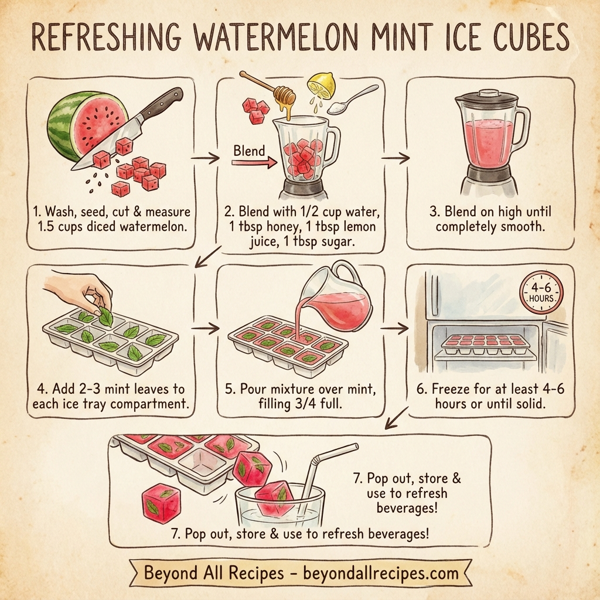 REFRESHING WATERMELON MINT ICE CUBES

1. Wash, seed, cut & measure 1.5 cups diced watermelon.

Blend

2. Blend with 1/2 cup water, 1 tbsp honey, 1 tbsp lemon juice, 1 tbsp sugar.

3. Blend on high until completely smooth.

4. Add 2-3 mint leaves to each ice tray compartment.

5. Pour mixture over mint, filling 3/4 full.

4-6 HOURS

6. Freeze for at least 4-6 hours or until solid.

7. Pop out, store & use to refresh beverages!

7. Pop out, store & use to refresh beverages!

Beyond All Recipes - beyondallrecipes.com