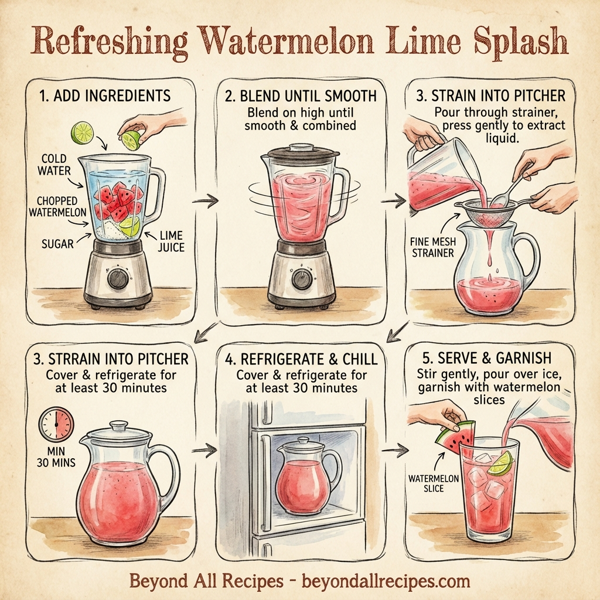 Refreshing Watermelon Lime Splash

1. ADD INGREDIENTS

COLD WATER

CHOPPED WATERMELON

SUGAR

LIME JUICE

2. BLEND UNTIL SMOOTH
Blend on high until smooth & combined

3. STRAIN INTO PITCHER
Pour through strainer, press gently to extract liquid.

FINE MESH STRAINER

3. STRRAIN INTO PITCHER
Cover & refrigerate for at least 30 minutes

MIN 30 MINS

4. REFRIGERATE & CHILL
Cover & refrigerate for at least 30 minutes

5. SERVE & GARNISH
Stir gently, pour over ice, garnish with watermelon slices

WATERMELON SLICE

Beyond All Recipes - beyondallrecipes.com