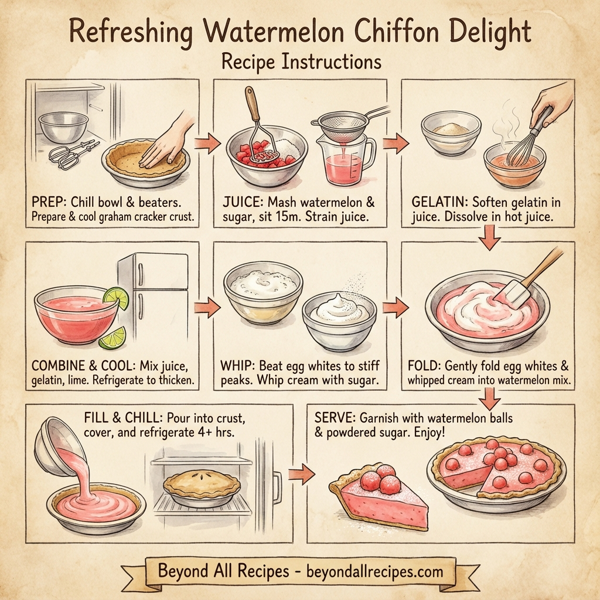 Refreshing Watermelon Chiffon Delight

Recipe Instructions

PREP: Chill bowl & beaters. Prepare & cool graham cracker crust.

JUICE: Mash watermelon & sugar, sit 15m. Strain juice.

GELATIN: Soften gelatin in juice. Dissolve in hot juice.

COMBINE & COOL: Mix juice, gelatin, lime. Refrigerate to thicken.

WHIP: Beat egg whites to stiff peaks. Whip cream with sugar.

FOLD: Gently fold egg whites & whipped cream into watermelon mix.

FILL & CHILL: Pour into crust, cover, and refrigerate 4+ hrs.

SERVE: Garnish with watermelon balls & powdered sugar. Enjoy!

Beyond All Recipes - beyondallrecipes.com