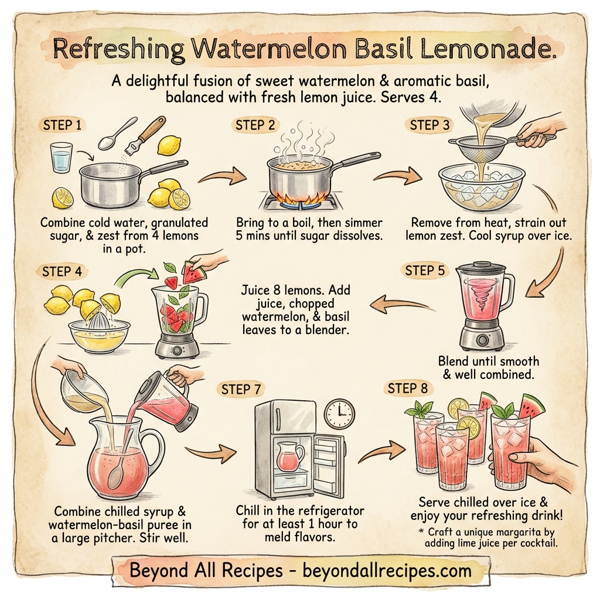 Refreshing Watermelon Basil Lemonade.

A delightful fusion of sweet watermelon & aromatic basil, balanced with fresh lemon juice. Serves 4.

STEP 1

Combine cold water, granulated sugar, & zest from 4 lemons in a pot.

STEP 2

Bring to a boil, then simmer 5 mins until sugar dissolves.

STEP 3

Remove from heat, strain out lemon zest. Cool syrup over ice.

STEP 4

Juice 8 lemons. Add juice, chopped watermelon, & basil leaves to a blender.

STEP 5

Blend until smooth & well combined.

Combine chilled syrup & watermelon-basil puree in a large pitcher. Stir well.

STEP 7

Chill in the refrigerator for at least 1 hour to meld flavors.

STEP 8

Serve chilled over ice & enjoy your refreshing drink!

* Craft a unique margarita by adding lime juice per cocktail.

Beyond All Recipes - beyondallrecipes.com