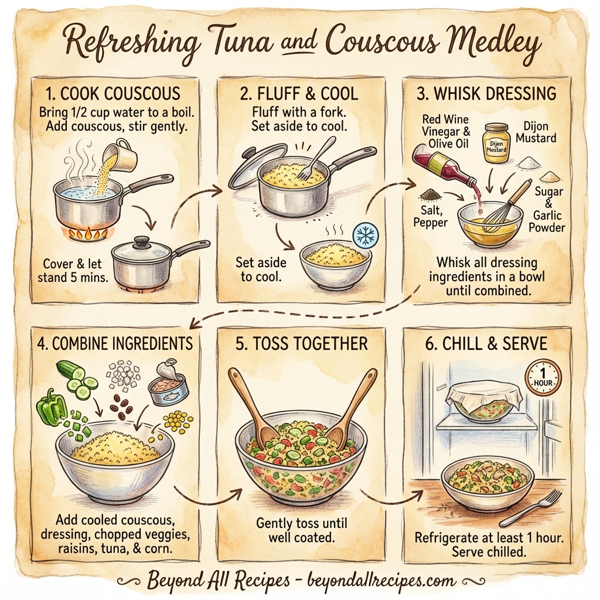 Refreshing Tuna and Couscous Medley

1. COOK COUSCOUS
Bring 1/2 cup water to a boil. Add couscous, stir gently.

Cover & let stand 5 mins.

2. FLUFF & COOL
Fluff with a fork. Set aside to cool.

Set aside to cool.

3. WHISK DRESSING
Red Wine Vinegar & Olive Oil

Dijon Mustard

Dijon Mustard

Salt, Pepper

Sugar & Garlic Powder

Whisk all dressing ingredients in a bowl until combined.

4. COMBINE INGREDIENTS
Add cooled couscous, dressing, chopped veggies, raisins, tuna, & corn.

5. TOSS TOGETHER
Gently toss until well coated.

6. CHILL & SERVE
1 HOUR

Refrigerate at least 1 hour. Serve chilled.

Beyond All Recipes - beyondallrecipes.com