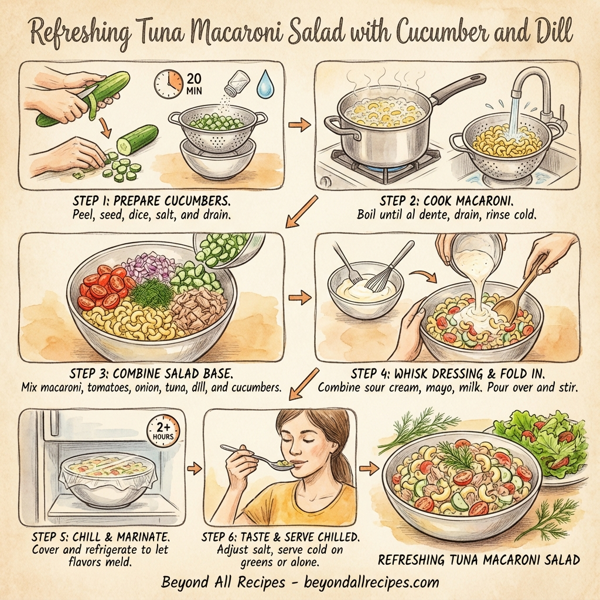 Refreshing Tuna Macaroni Salad with Cucumber and Dill

20 MIN

STEP 1: PREPARE CUCUMBERS.
Peel, seed, dice, salt, and drain.

STEP 2: COOK MACARONI.
Boil until al dente, drain, rinse cold.

STEP 3: COMBINE SALAD BASE.
Mix macaroni, tomatoes, onion, tuna, dill, and cucumbers.

STEP 4: WHISK DRESSING & FOLD IN.
Combine sour cream, mayo, milk. Pour over and stir.

2+ HOURS

STEP 5: CHILL & MARINATE.
Cover and refrigerate to let flavors meld.

STEP 6: TASTE & SERVE CHILLED.
Adjust salt, serve cold on greens or alone.

REFRESHING TUNA MACARONI SALAD

Beyond All Recipes - beyondallrecipes.com