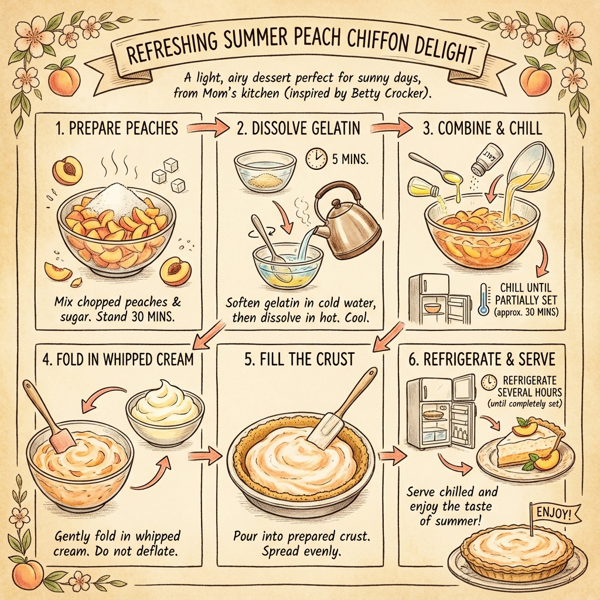 REFRESHING SUMMER PEACH CHIFFON DELIGHT

A light, airy dessert perfect for sunny days, from Mom's kitchen (inspired by Betty Crocker).

1. PREPARE PEACHES

Mix chopped peaches & sugar. Stand 30 MINS.

2. DISSOLVE GELATIN

5 MINS.

Soften gelatin in cold water, then dissolve in hot. Cool.

3. COMBINE & CHILL

SALT

CHILL UNTIL PARTIALLY SET (approx. 30 MINS)

4. FOLD IN WHIPPED CREAM

Gently fold in whipped cream. Do not deflate.

5. FILL THE CRUST

Pour into prepared crust. Spread evenly.

6. REFRIGERATE & SERVE

REFRIGERATE SEVERAL HOURS (until completely set)

Serve chilled and enjoy the taste of summer!

ENJOY!