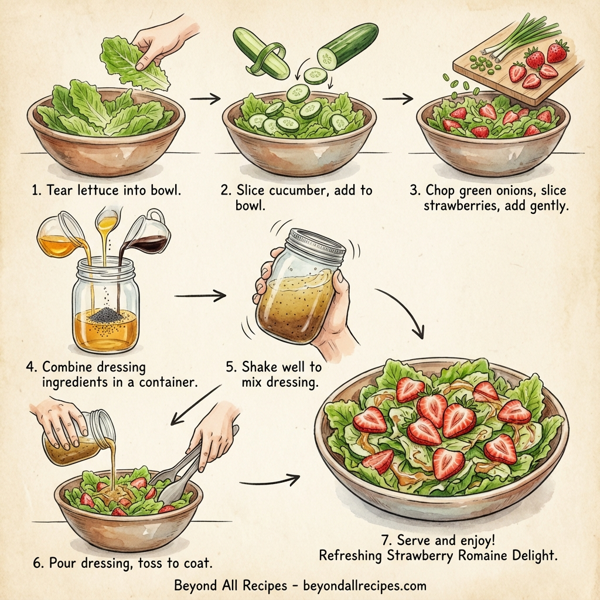 1. Tear lettuce into bowl.

2. Slice cucumber, add to bowl.

3. Chop green onions, slice strawberries, add gently.

4. Combine dressing ingredients in a container.

5. Shake well to mix dressing.

6. Pour dressing, toss to coat.

7. Serve and enjoy! Refreshing Strawberry Romaine Delight.

Beyond All Recipes - beyondallrecipes.com