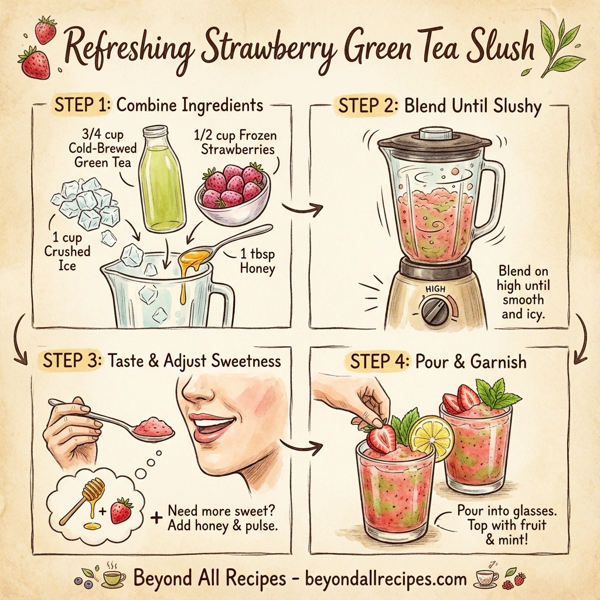 Refreshing Strawberry Green Tea Slush

STEP 1: Combine Ingredients

3/4 cup Cold-Brewed Green Tea

1/2 cup Frozen Strawberries

1 cup Crushed Ice

1 tbsp Honey

STEP 2: Blend Until Slushy

HIGH

Blend on high until smooth and icy.

STEP 3: Taste & Adjust Sweetness

+

+ Need more sweet? Add honey & pulse.

STEP 4: Pour & Garnish

Pour into glasses. Top with fruit & mint!

Beyond All Recipes - beyondallrecipes.com