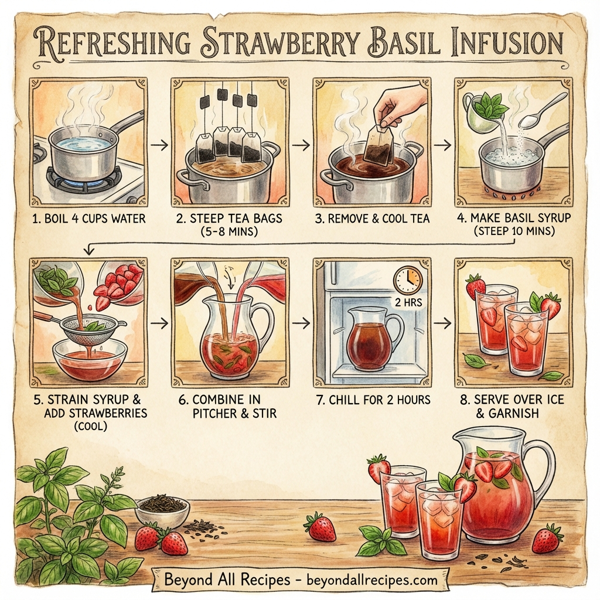 REFRESHING STRAWBERRY BASIL INFUSION

1. BOIL 4 CUPS WATER

2. STEEP TEA BAGS (5-8 MINS)

3. REMOVE & COOL TEA

4. MAKE BASIL SYRUP (STEEP 10 MINS)

5. STRAIN SYRUP & ADD STRAWBERRIES (COOL)

6. COMBINE IN PITCHER & STIR

2 HRS

7. CHILL FOR 2 HOURS

8. SERVE OVER ICE & GARNISH

Beyond All Recipes - beyondallrecipes.com