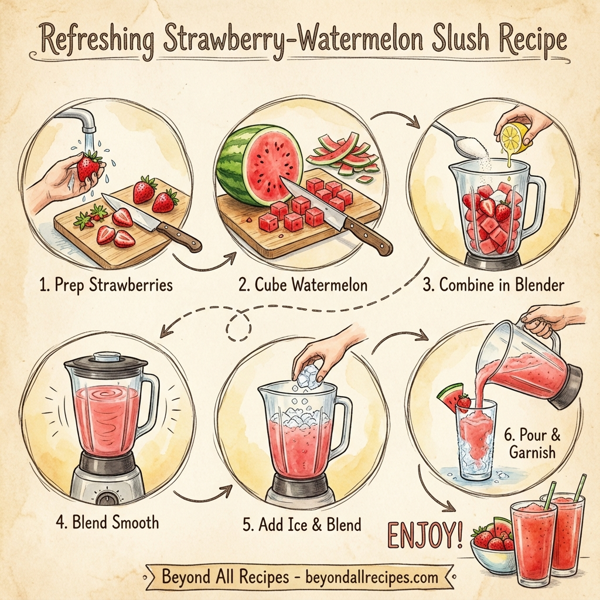 Refreshing Strawberry-Watermelon Slush Recipe

1. Prep Strawberries

2. Cube Watermelon

3. Combine in Blender

4. Blend Smooth

5. Add Ice & Blend

6. Pour & Garnish

ENJOY!

Beyond All Recipes - beyondallrecipes.com