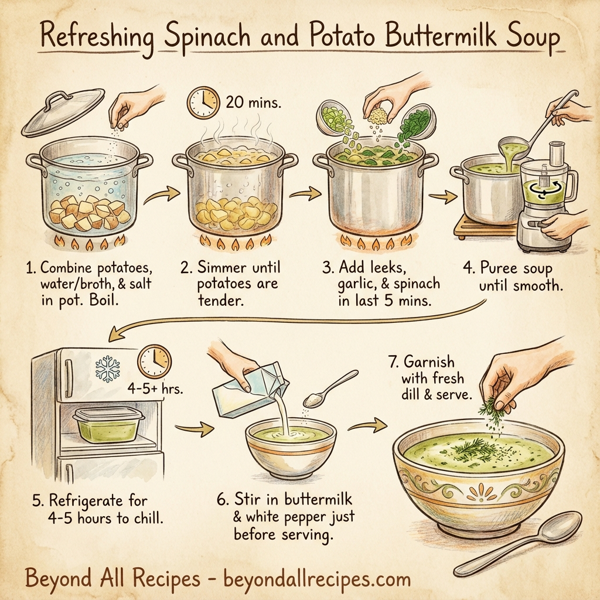 Refreshing Spinach and Potato Buttermilk Soup

20 mins.

1. Combine potatoes, water/broth, & salt in pot. Boil.

2. Simmer until potatoes are tender.

3. Add leeks, garlic, & spinach in last 5 mins.

4. Puree soup until smooth.

4-5+ hrs.

5. Refrigerate for 4-5 hours to chill.

6. Stir in buttermilk & white pepper just before serving.

7. Garnish with fresh dill & serve.

Beyond All Recipes - beyondallrecipes.com