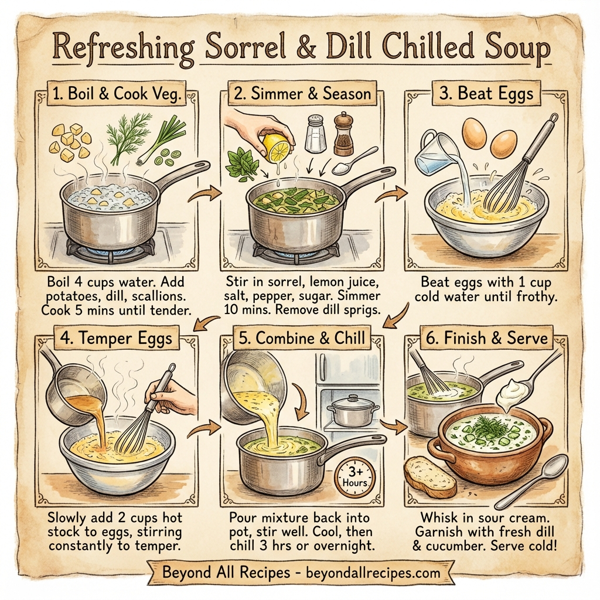 Refreshing Sorrel & Dill Chilled Soup

1. Boil & Cook Veg.

Boil 4 cups water. Add potatoes, dill, scallions. Cook 5 mins until tender.

2. Simmer & Season

Stir in sorrel, lemon juice, salt, pepper, sugar. Simmer 10 mins. Remove dill sprigs.

3. Beat Eggs

Beat eggs with 1 cup cold water until frothy.

4. Temper Eggs

Slowly add 2 cups hot stock to eggs, stirring constantly to temper.

5. Combine & Chill

3+ Hours

Pour mixture back into pot, stir well. Cool, then chill 3 hrs or overnight.

6. Finish & Serve

Whisk in sour cream. Garnish with fresh dill & cucumber. Serve cold!

Beyond All Recipes - beyondallrecipes.com