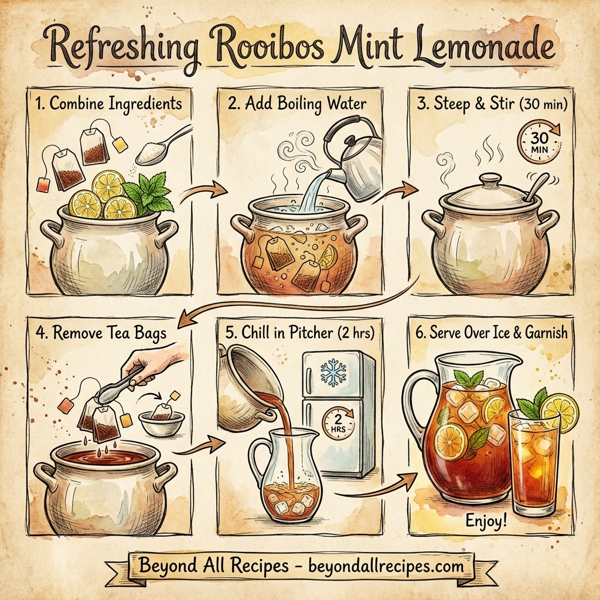 Refreshing Rooibos Mint Lemonade

1. Combine Ingredients

2. Add Boiling Water

3. Steep & Stir (30 min)

30 MIN

4. Remove Tea Bags

5. Chill in Pitcher (2 hrs)

2 HRS

6. Serve Over Ice & Garnish

Enjoy!

Beyond All Recipes - beyondallrecipes.com